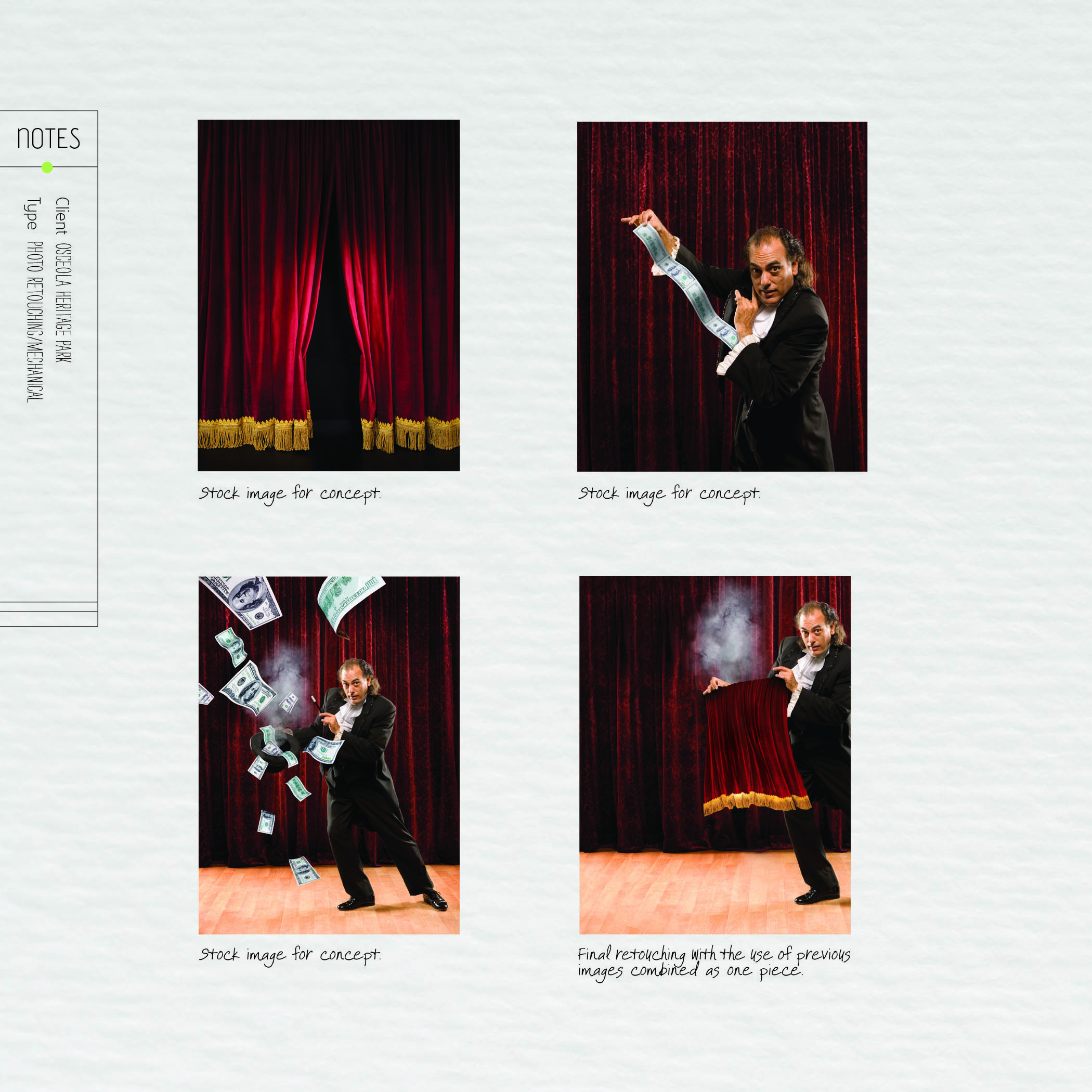 NOTES

Client OSCEOLA HERITAGE PARK
Type PHOTO RETOUCHING/MECHANICAL

Stock image for concept.

Stock image for concept.

Stock image for concept.

Final retouching with the use of previous images combined as one piece.